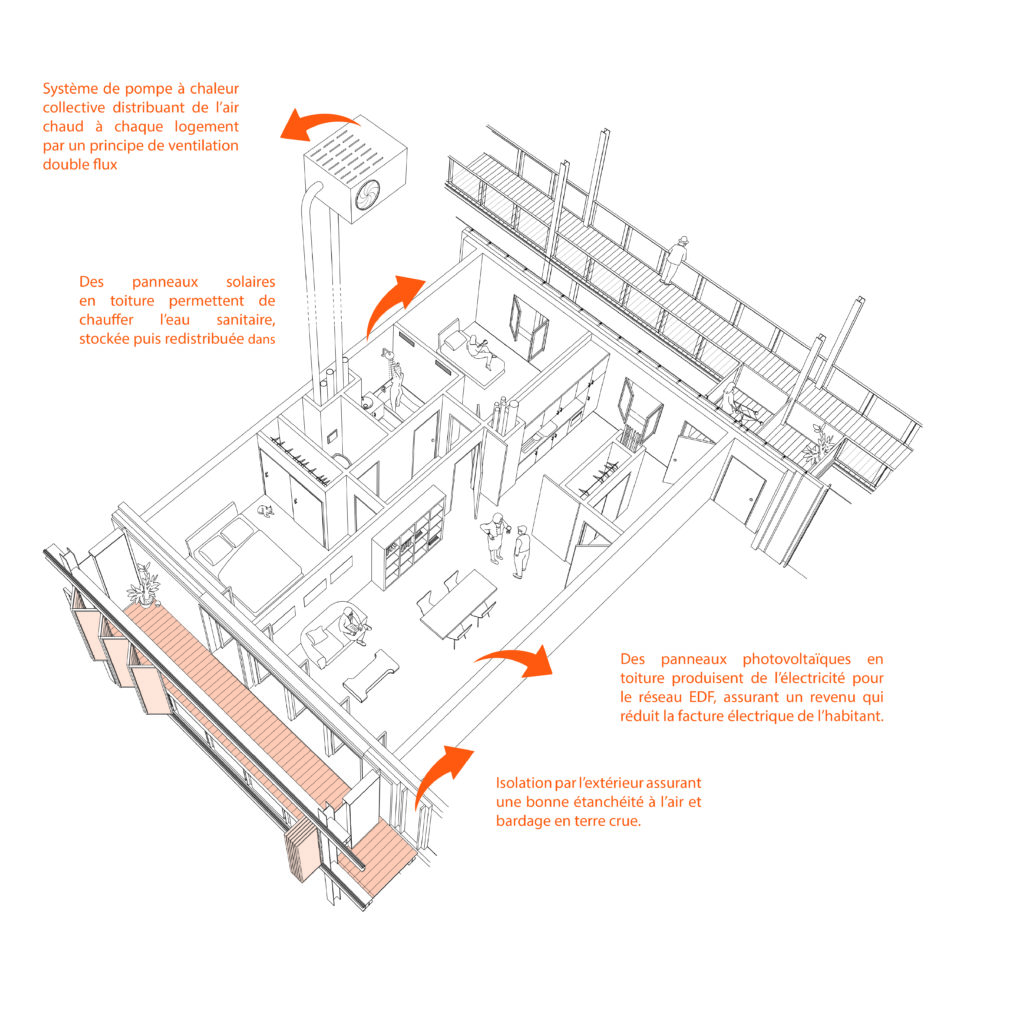 Système de pompe à chaleur collective distribuant de l'air chaud à chaque logement par un principe de ventilation double flux

Des panneaux solaires en toiture permettent de chauffer l'eau sanitaire, stockée puis redistribuée dans

Des panneaux photovoltaïques en toiture produisent de l'électricité pour le réseau EDF, assurant un revenu qui réduit la facture électrique de l'habitant.

Isolation par l'extérieur assurant une bonne étanchéité à l'air et bardage en terre crue.